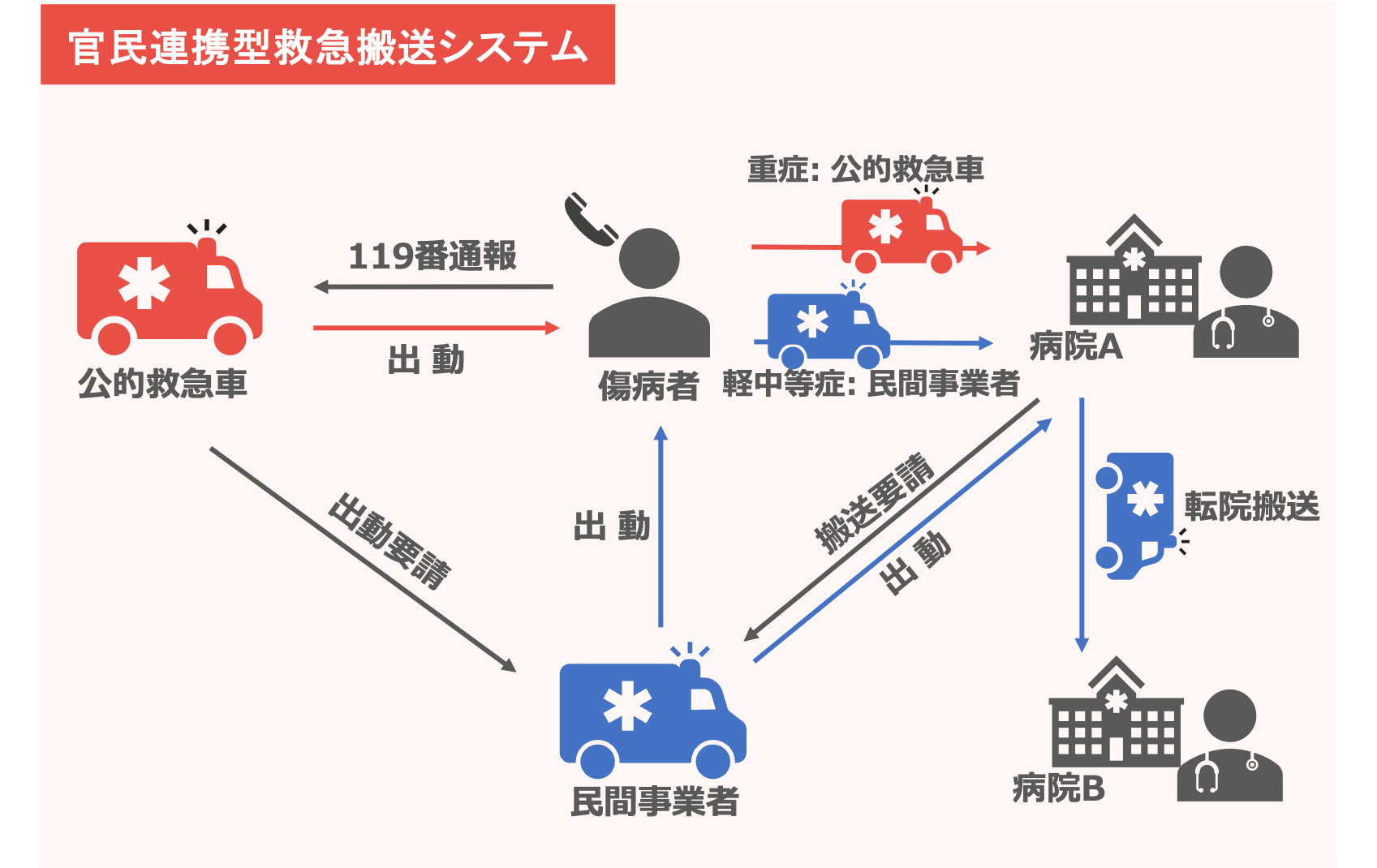 官民連携型救急搬送システム

重症: 公的救急車

119番通報

出 動

公的救急車

傷病者

軽中等症: 民間事業者

病院A

出動要請

出 動

搬送要請

出 動

転院搬送

民間事業者

病院B